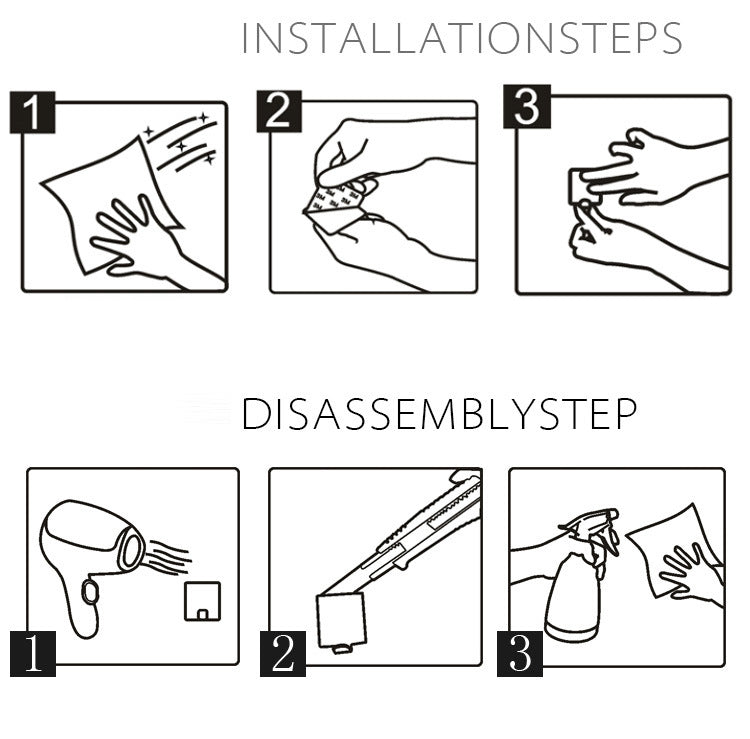 INSTALLATIONSTEPS

1

2

3

DISASSEMBLYSTEP

1

2

3